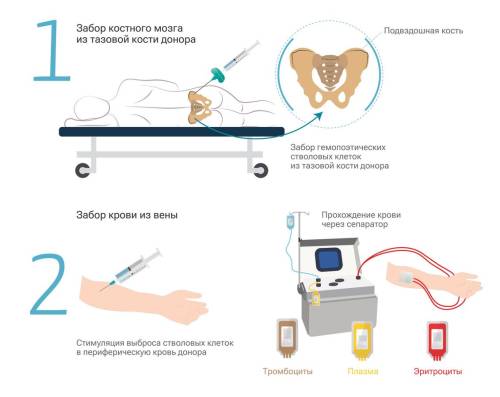 1

Забор костного мозга из тазовой кости донора

Подвздошная кость

Забор гемопоэтических стволовых клеток из тазовой кости донора

2

Забор крови из вены

Стимуляция выброса стволовых клеток в периферическую кровь донора

Прохождение крови через сепаратор

Тромбоциты

Плазма

Эритроциты